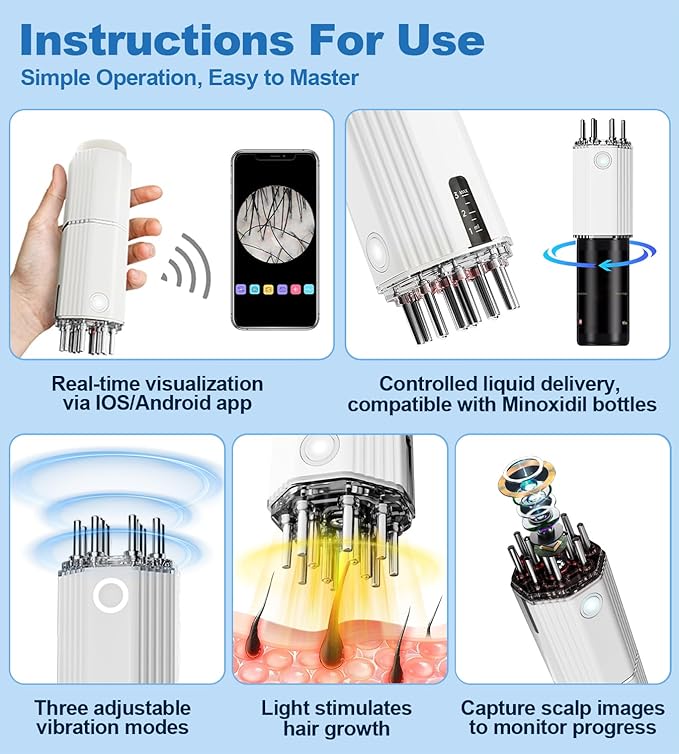 Instructions For Use
Simple Operation, Easy to Master

3 MAX
2
1

Real-time visualization via IOS/Android app

Controlled liquid delivery, compatible with Minoxidil bottles

Three adjustable vibration modes

Light stimulates hair growth

Capture scalp images to monitor progress